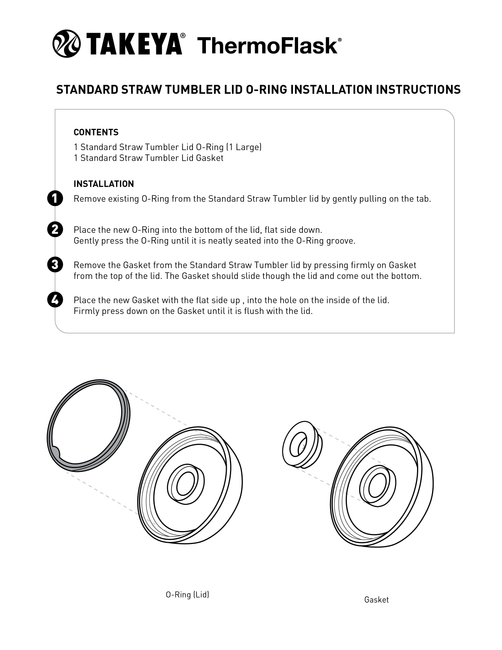 TAKEYA® ThermoFlask®

STANDARD STRAW TUMBLER LID O-RING INSTALLATION INSTRUCTIONS

CONTENTS
1 Standard Straw Tumbler Lid O-Ring (1 Large)
1 Standard Straw Tumbler Lid Gasket

INSTALLATION
1 Remove existing O-Ring from the Standard Straw Tumbler lid by gently pulling on the tab.

2 Place the new O-Ring into the bottom of the lid, flat side down.
Gently press the O-Ring until it is neatly seated into the O-Ring groove.

3 Remove the Gasket from the Standard Straw Tumbler lid by pressing firmly on Gasket from the top of the lid. The Gasket should slide though the lid and come out the bottom.

4 Place the new Gasket with the flat side up , into the hole on the inside of the lid.
Firmly press down on the Gasket until it is flush with the lid.

O-Ring (Lid)

Gasket